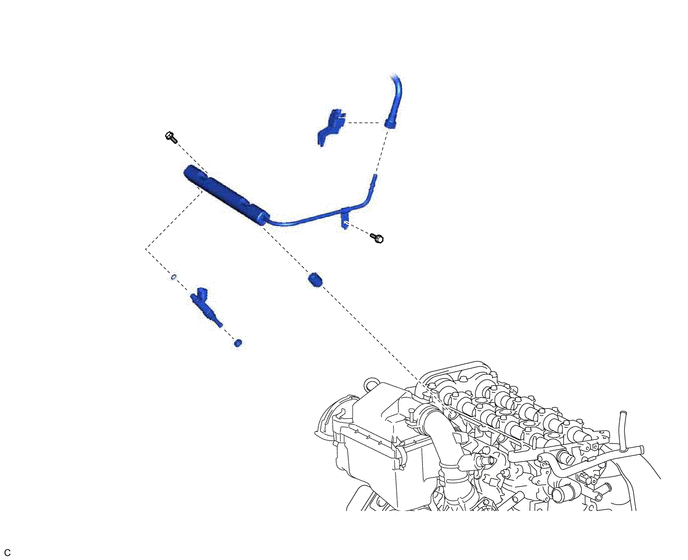 C