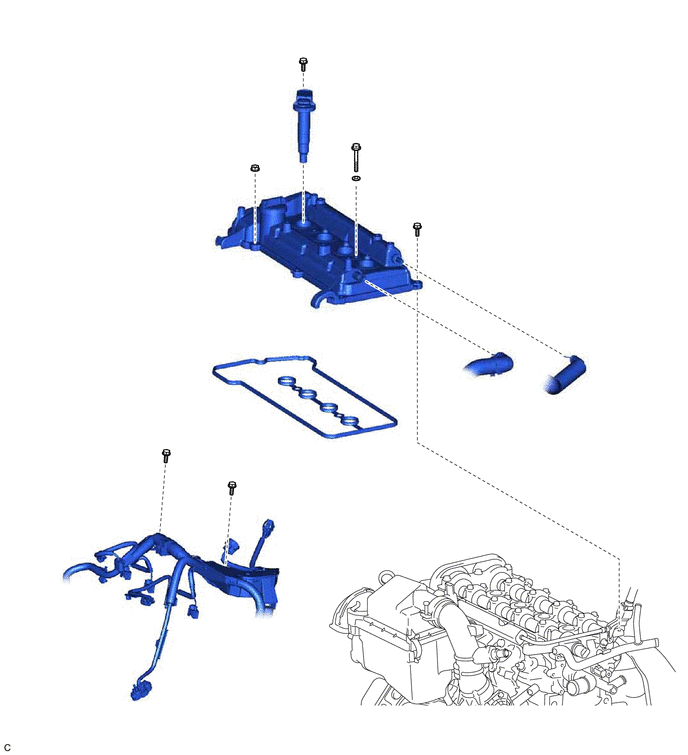 C