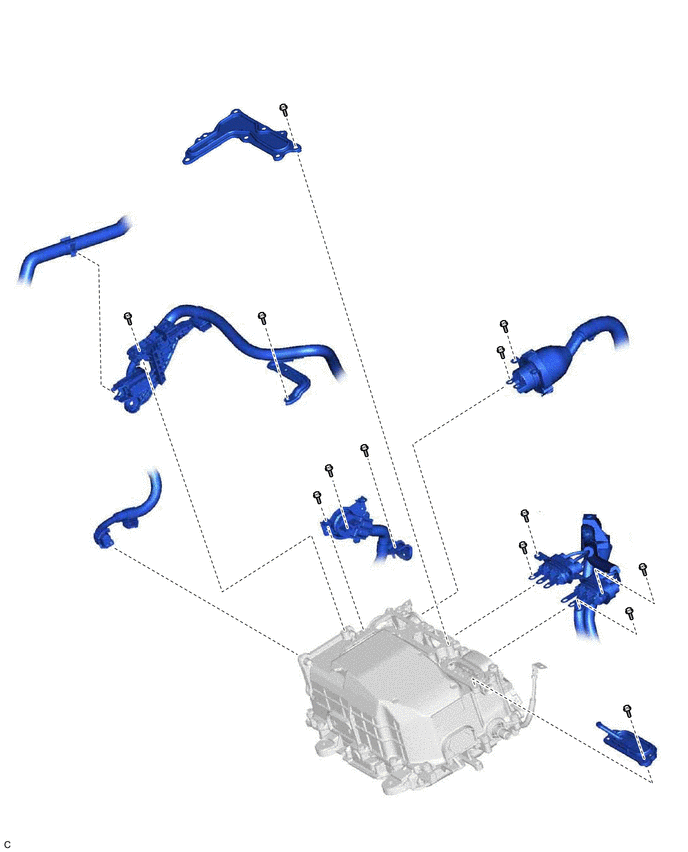 C