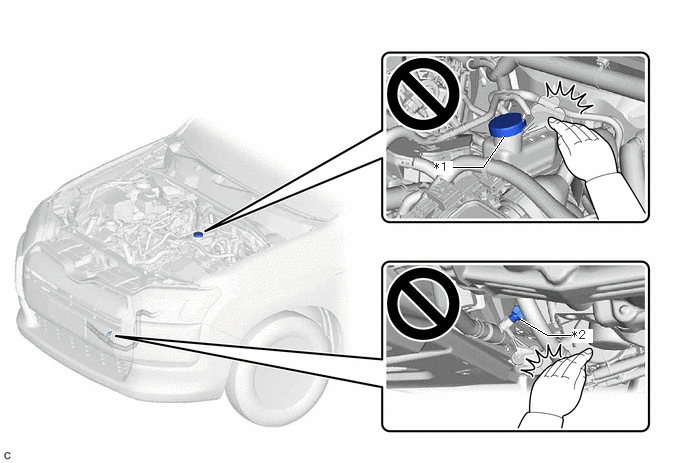 *1

*2

C