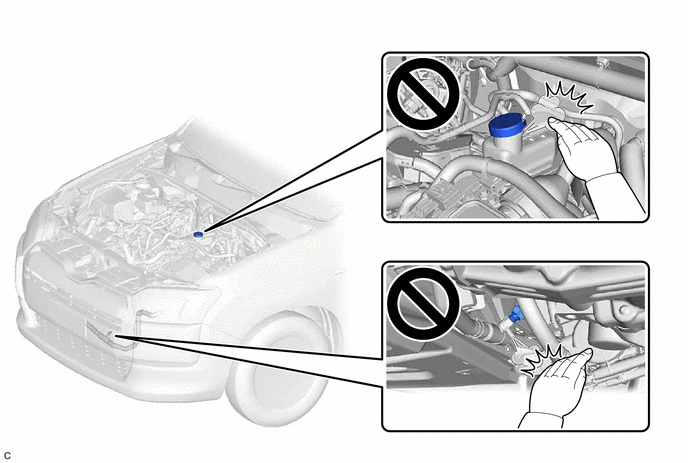 C