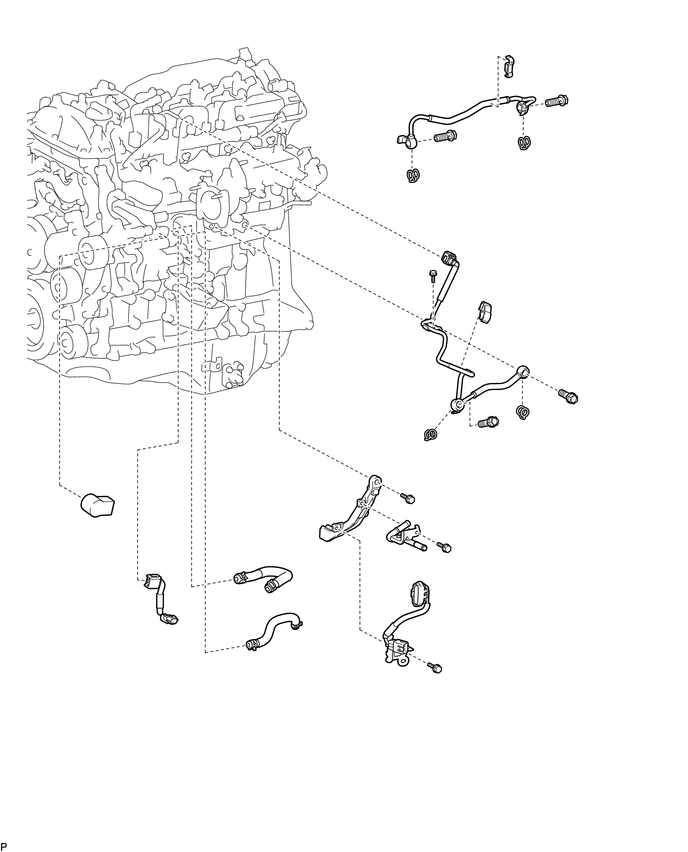 P