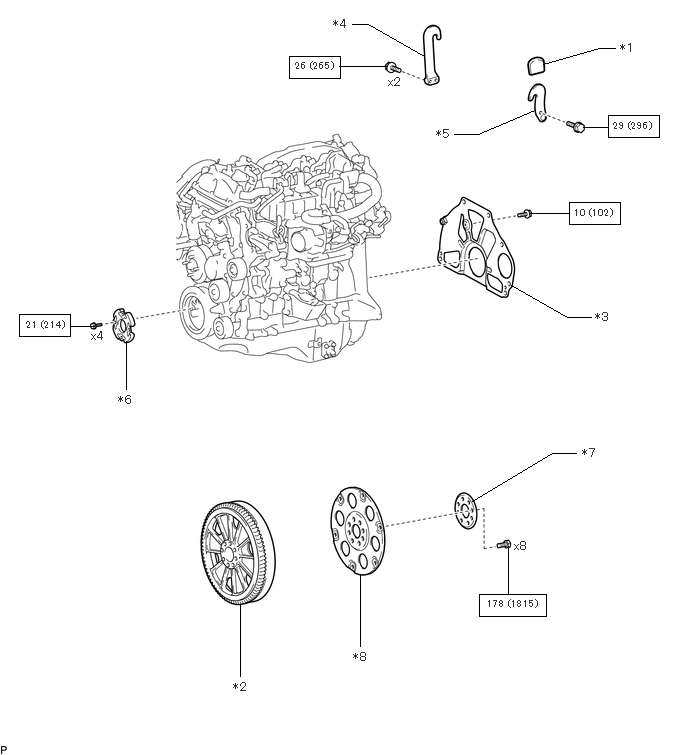 *4

26 (265)

x2

*1

*5

29 (296)

10 (102)

*3

21 (214)

x4

*6

*7

x8

178 (1815)

*8

*2

P