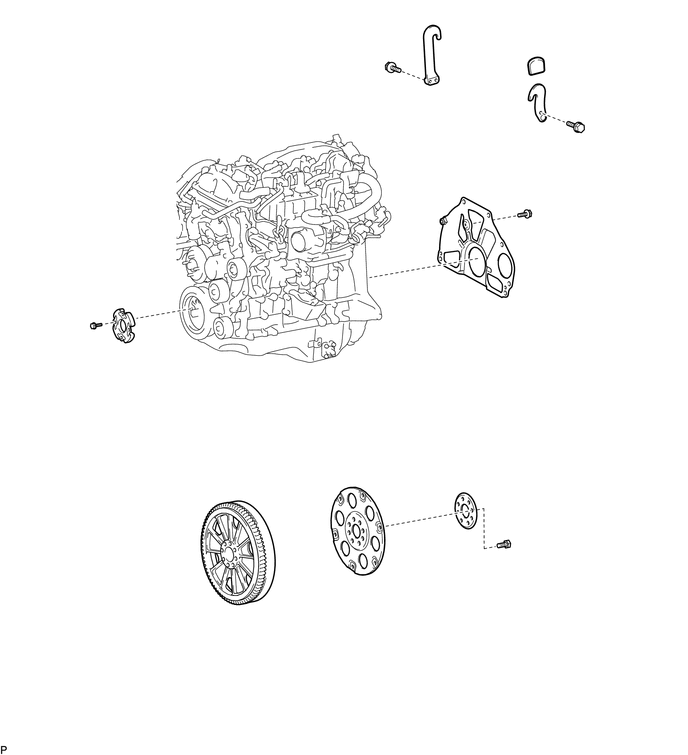 P