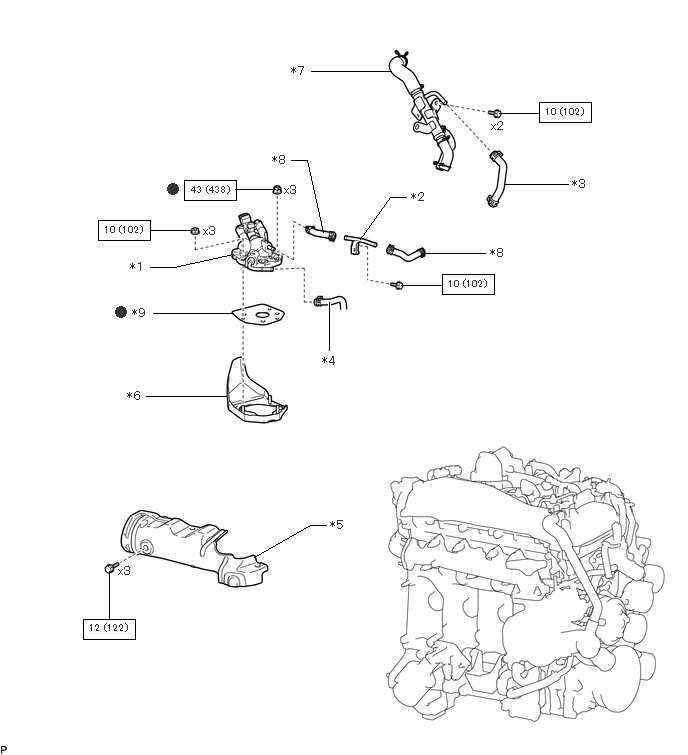 *7
10 (102)
x2
*8
*3
43 (438)
x3
*2
10 (102)
x3
*8
*1
10 (102)
*9
*4
*6
*5
x3
12 (122)
P