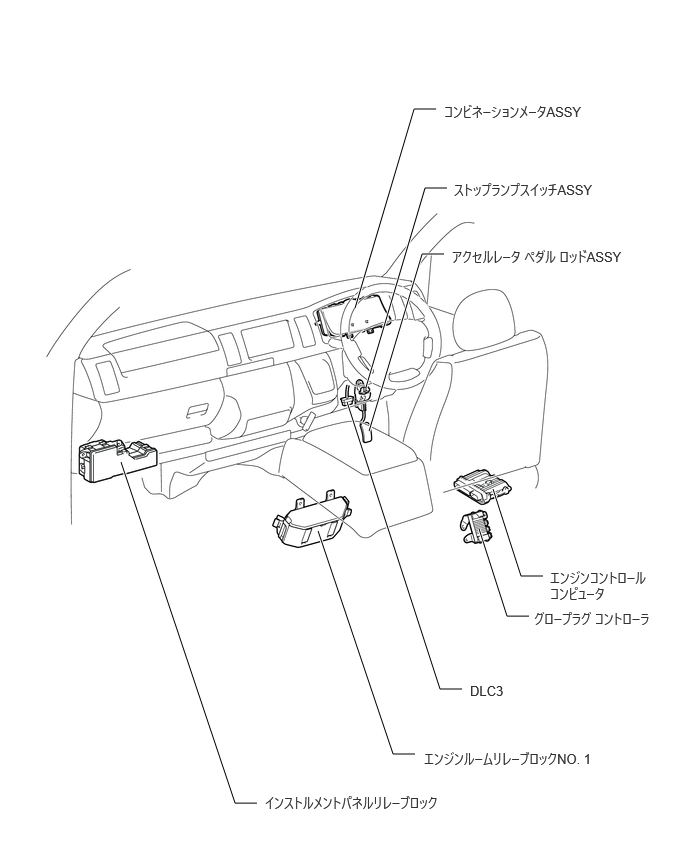 コンビネーションメータASSY

ストップランプスイッチASSY

アクセルレータ ペダル ロッドASSY

エンジンコントロール コンピュータ

グロープラグ コントローラ

DLC3

エンジンルームリレーブロックNO. 1

インストルメントパネルリレーブロック