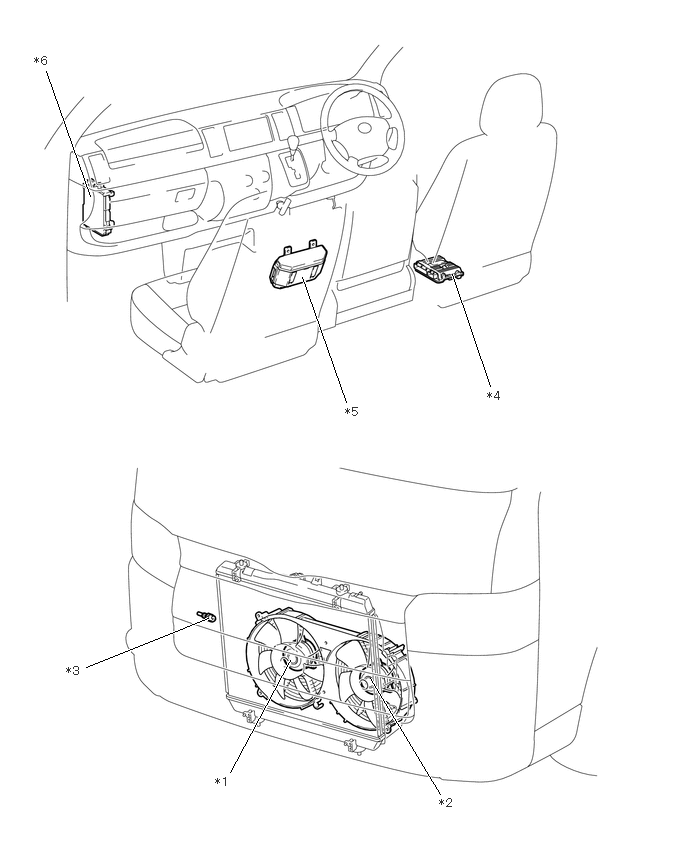 *6

*5

*4

*3

*1

*2