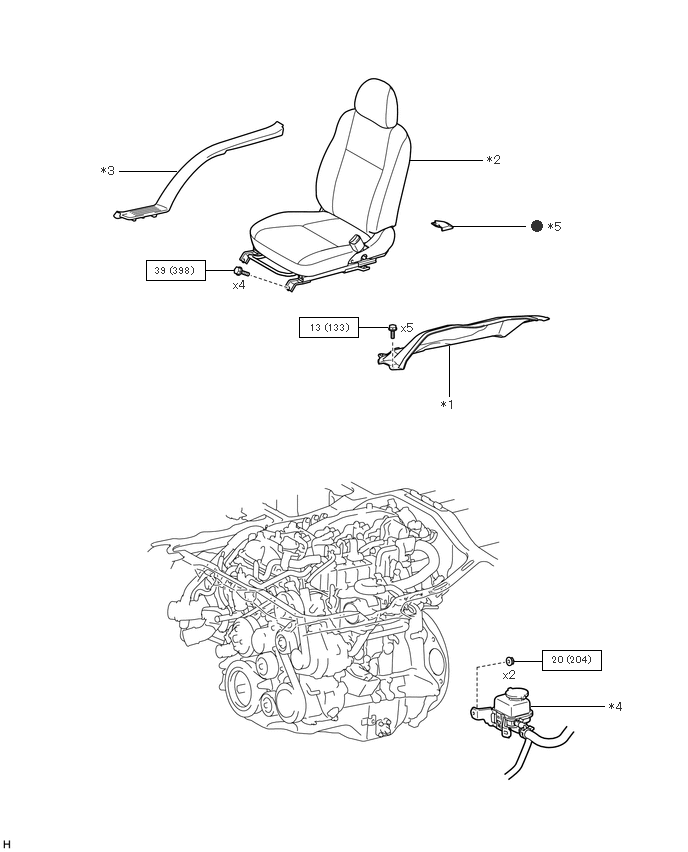 *3

*2

*5

39 (398)

x4

13 (133)

x5

*1

x2

20 (204)

*4

H