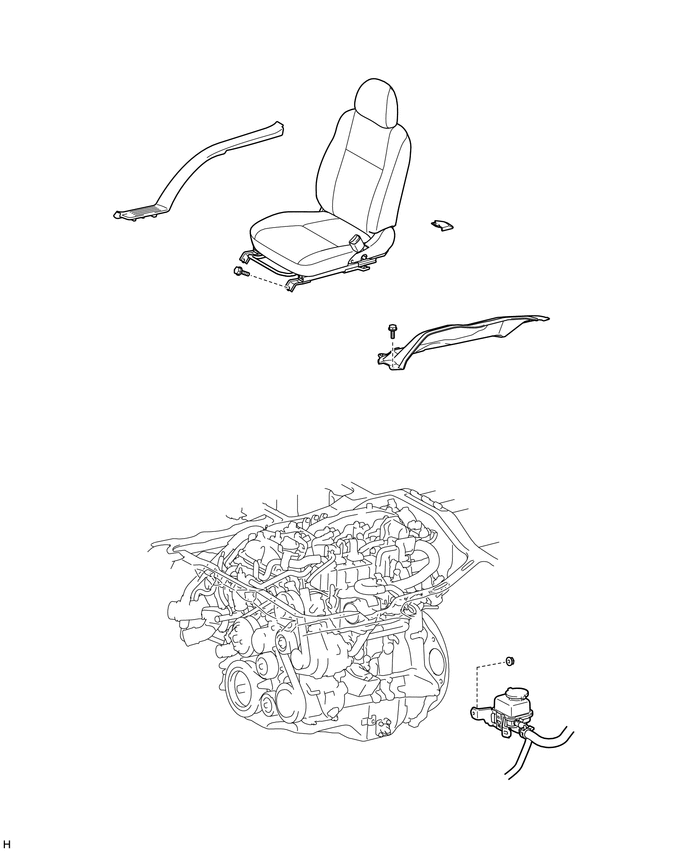 H