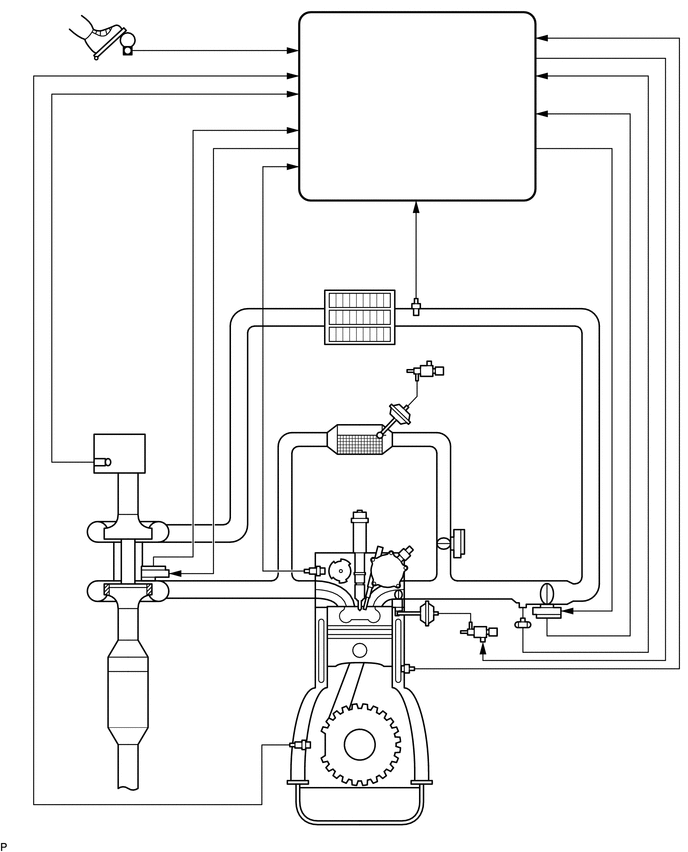 P