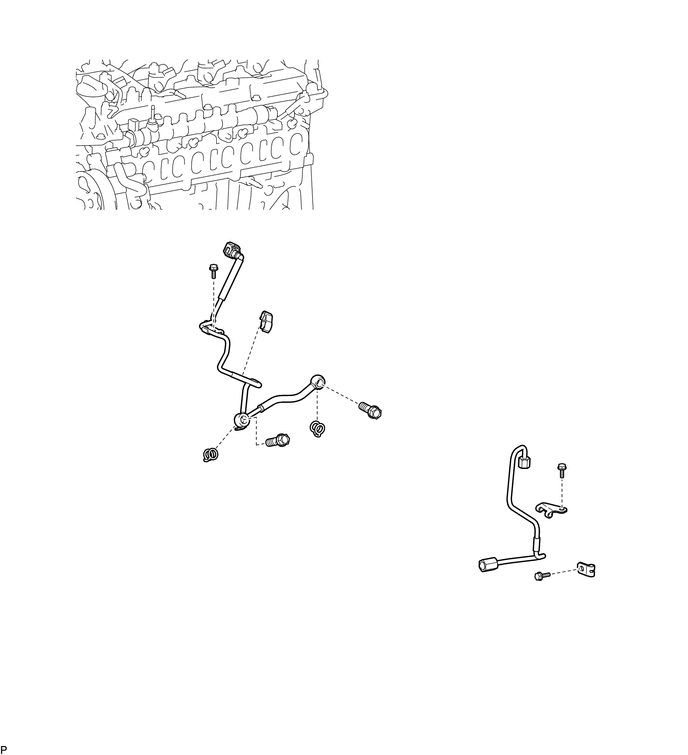 P