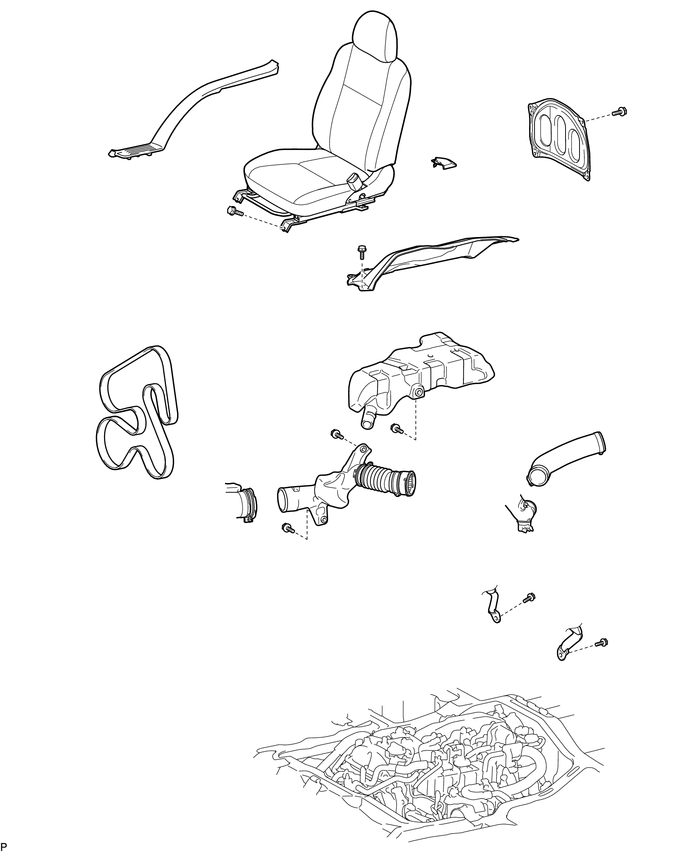 P