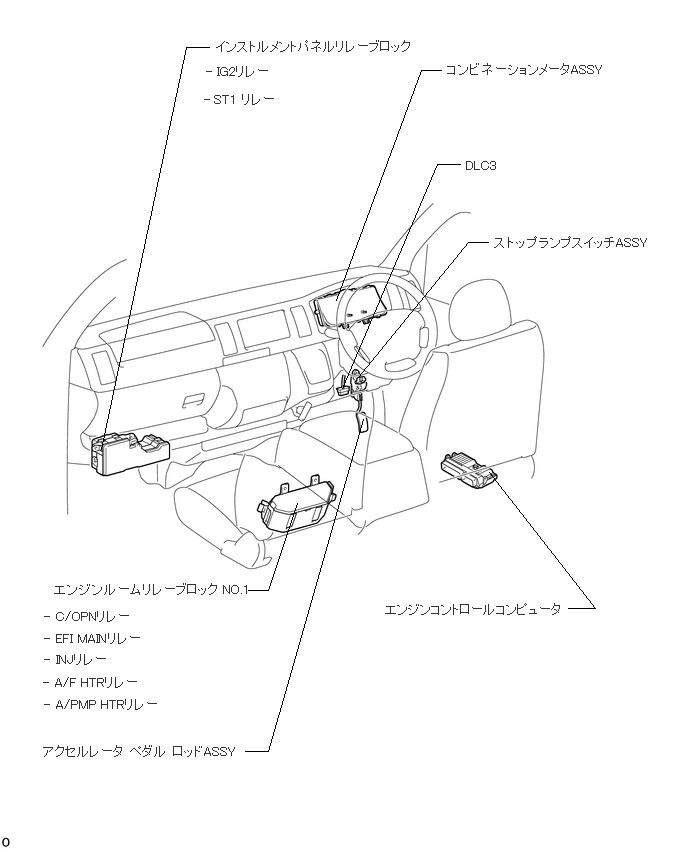 インストルメントパネルリレーブロック
- IG2リレー
- ST1 リレー

コンビネーションメータASSY

DLC3

ストップランプスイッチASSY

エンジンルームリレーブロック NO.1
- C/OPNリレー
- EFI MAINリレー
- INJリレー
- A/F HTRリレー
- A/PMP HTRリレー

エンジンコントロールコンピュータ

アクセルレータ ペダル ロッドASSY

o