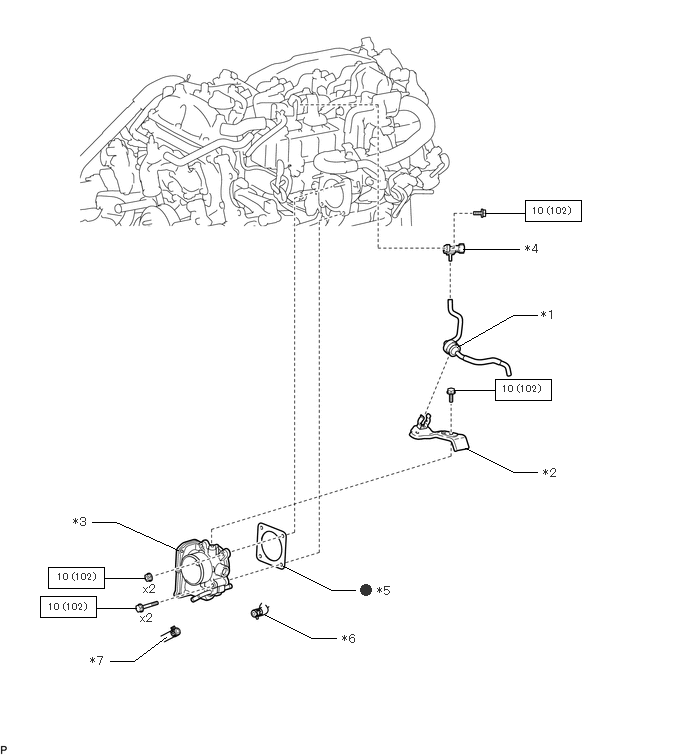 10 (102)

*4

*1

10 (102)

*2

*3

10 (102)
x2

10 (102)
x2

*5

*6

*7

P