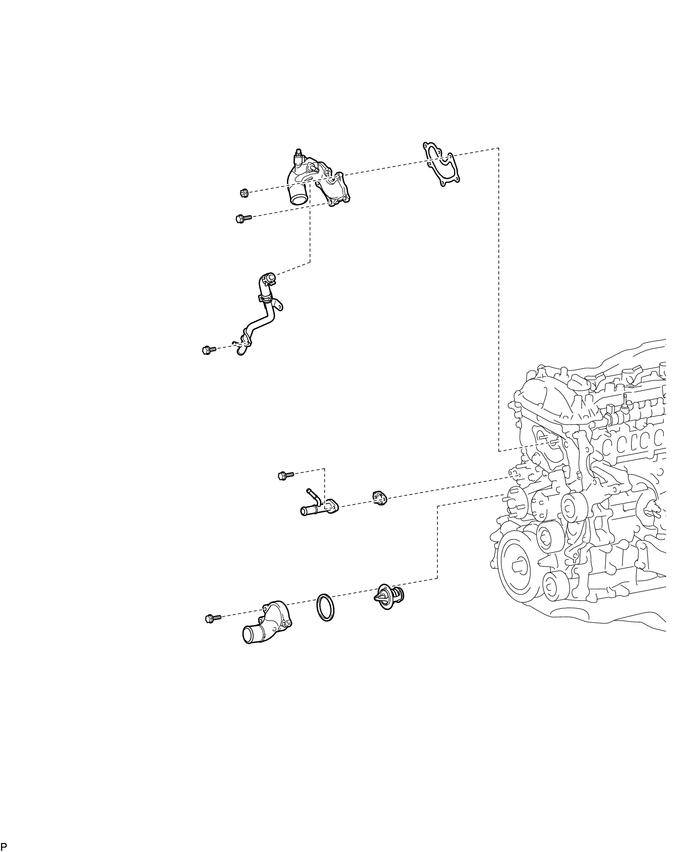 P