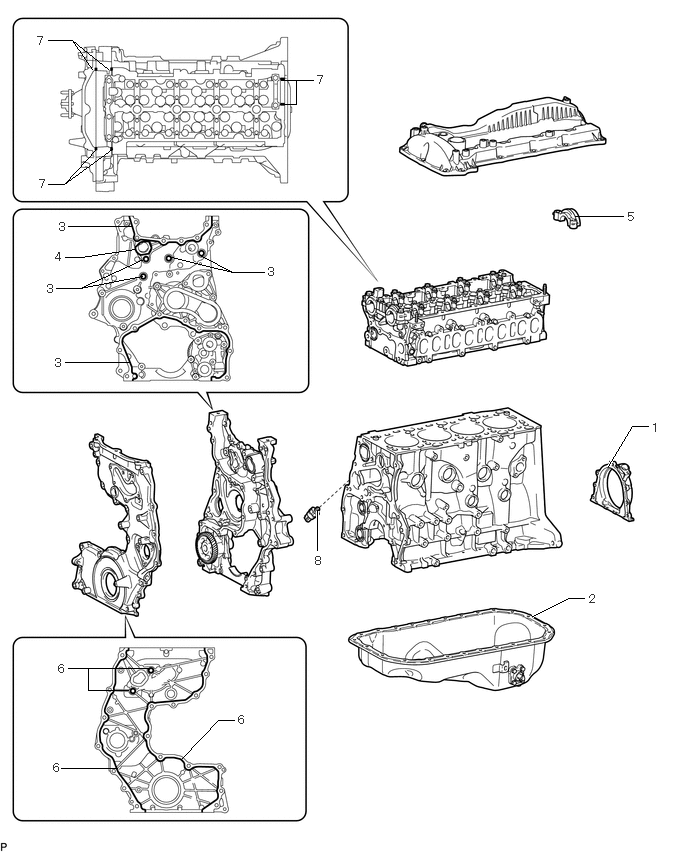 7
7
7
3
4
3
3
3
5
1
8
2
6
6
6
P