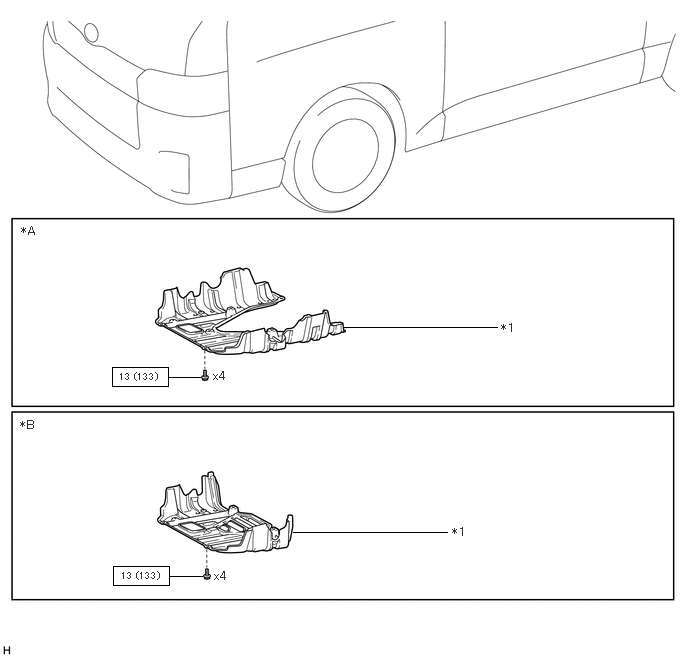 *A

*1

13 (133)

x4

*B

*1

13 (133)

x4

H