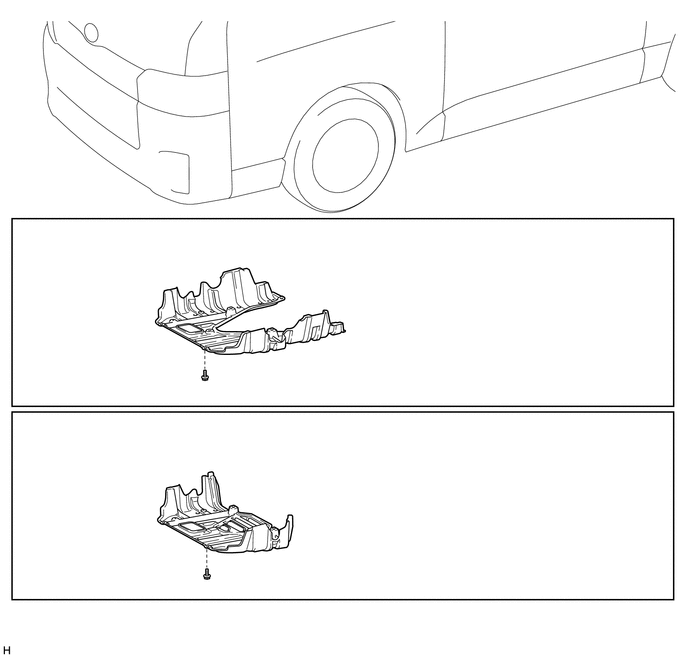 H