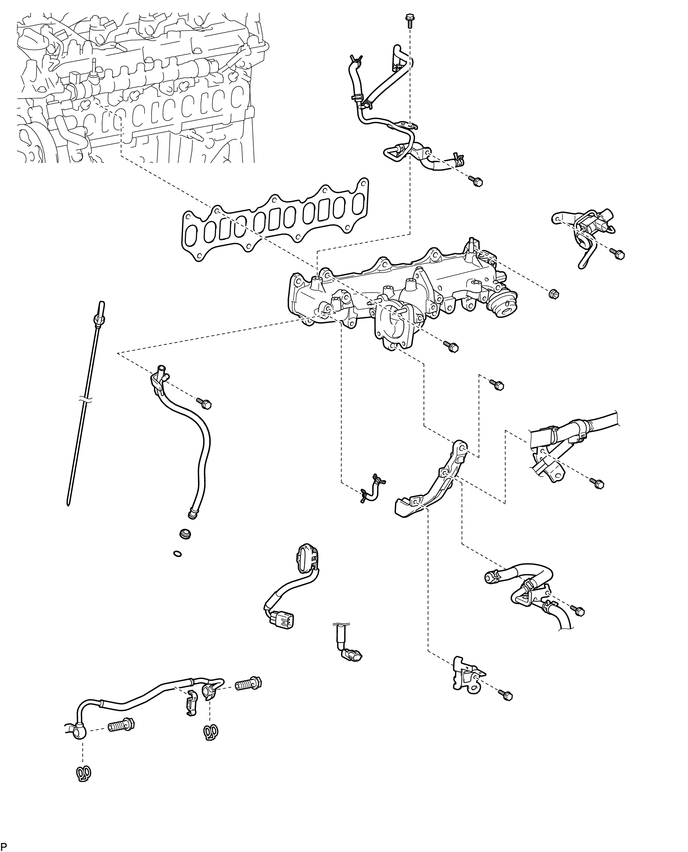 P