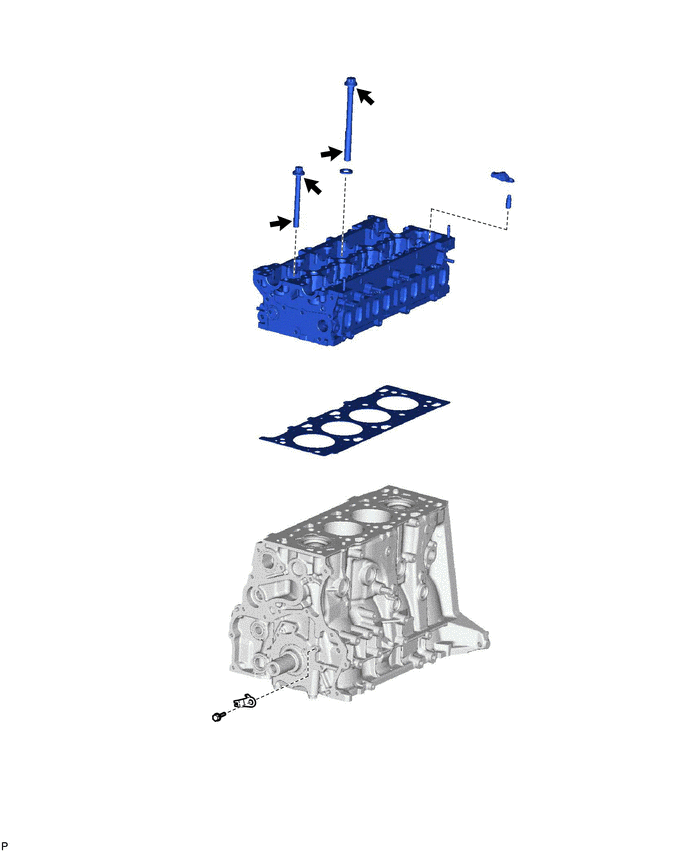 P