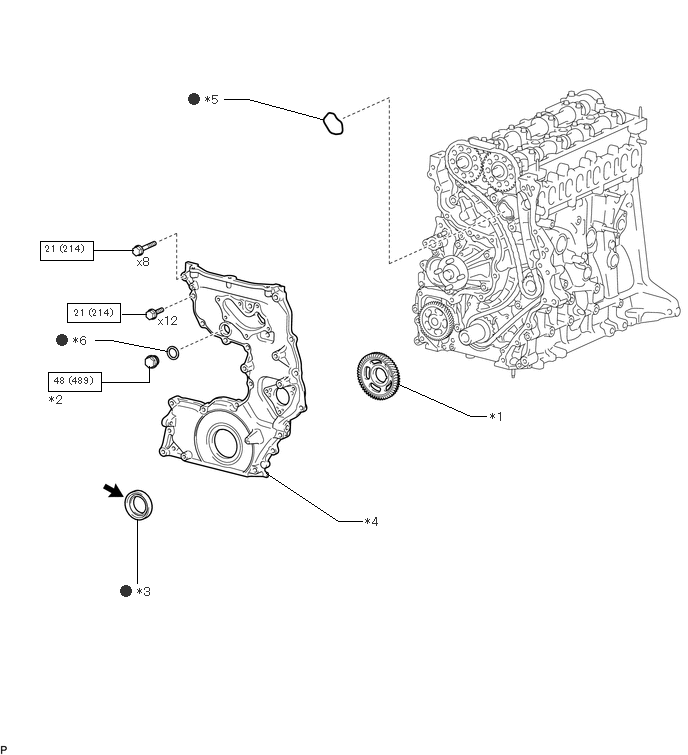 *5

21 (214)
x8

21 (214)
x12

*6

48 (489)
*2

*1

*4

*3

P