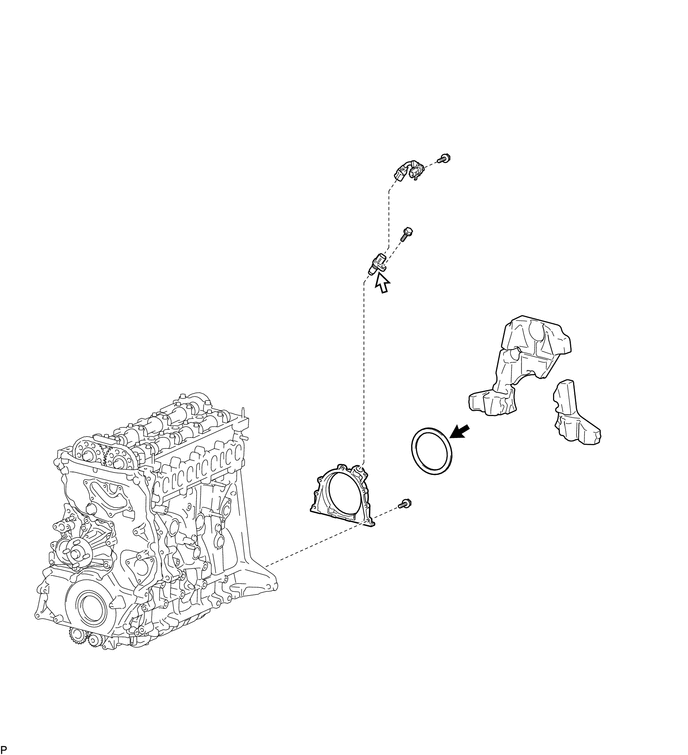 P