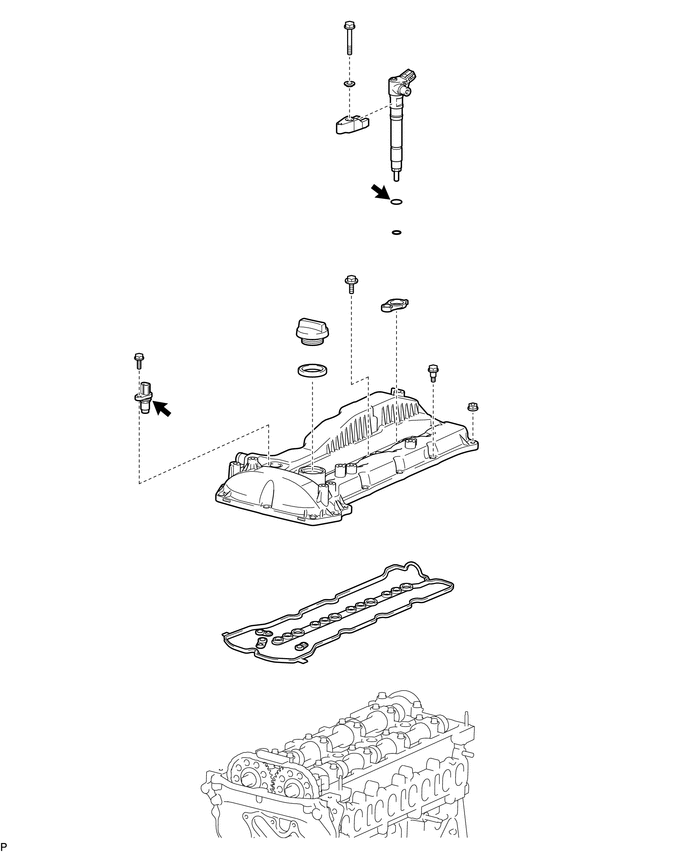 P