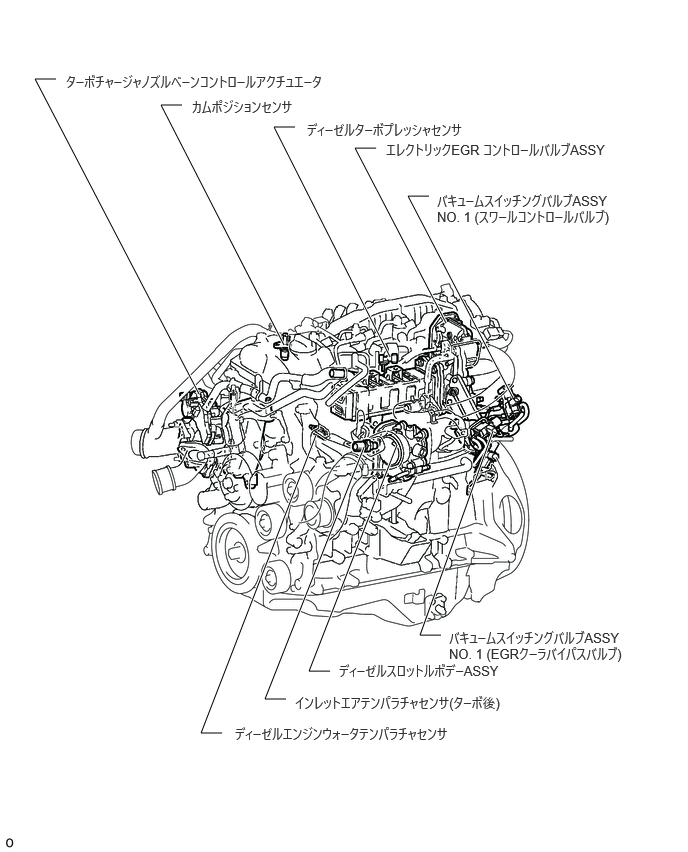 ターボチャージャノズルベーンコントロールアクチュエータ

カムポジションセンサ

ディーゼルターボプレッシャセンサ

エレクトリックEGR コントロールバルブASSY

バキュームスイッチングバルブASSY NO. 1 (スワールコントロールバルブ)

バキュームスイッチングバルブASSY NO. 1 (EGRクーラバイパスバルブ)

ディーゼルスロットルボデーASSY

インレットエアテンパラチャセンサ(ターボ後)

ディーゼルエンジンウォータテンパラチャセンサ

o