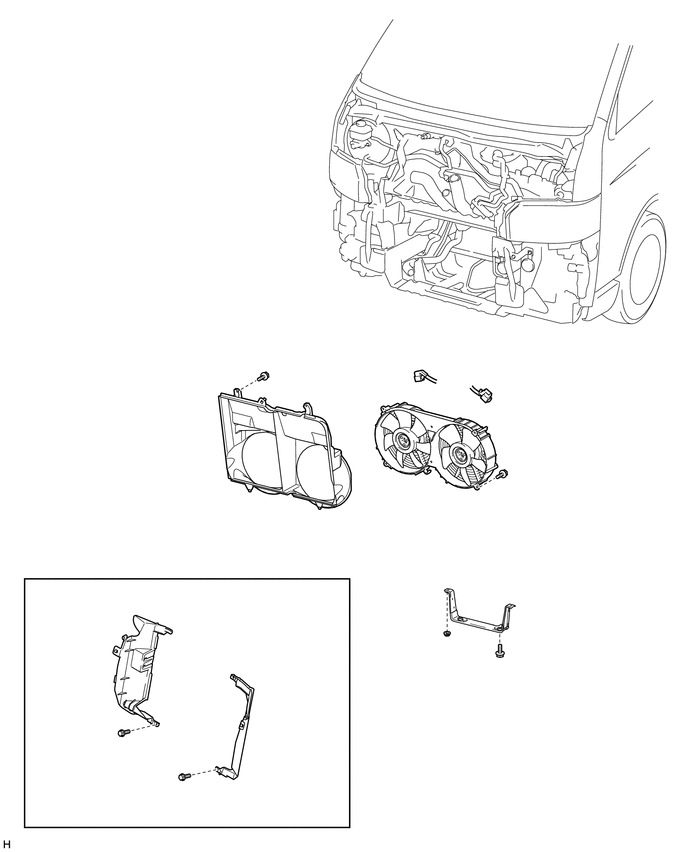 H