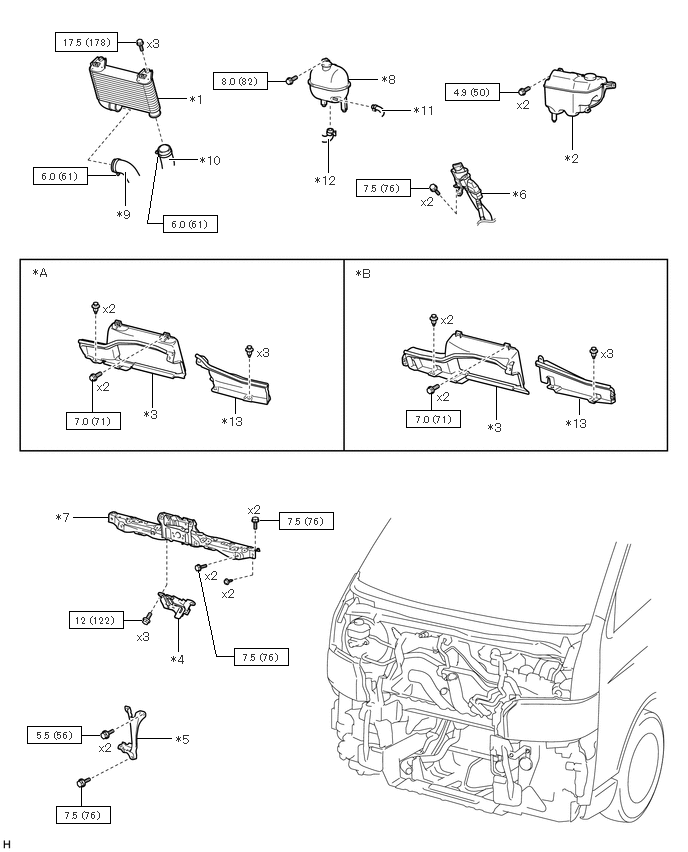 17.5 (178)
x3
*1
6.0 (61)
*9
*10
6.0 (61)
8.0 (82)
*8
*11
*12
4.9 (50)
x2
*2
7.5 (76)
x2
*6

*A
x2
x3
x2
7.0 (71)
*3
*13

*B
x2
x3
x2
7.0 (71)
*3
*13

*7
x2
7.5 (76)
x2
x2
12 (122)
x3
*4
7.5 (76)
5.5 (56)
x2
*5
7.5 (76)
H