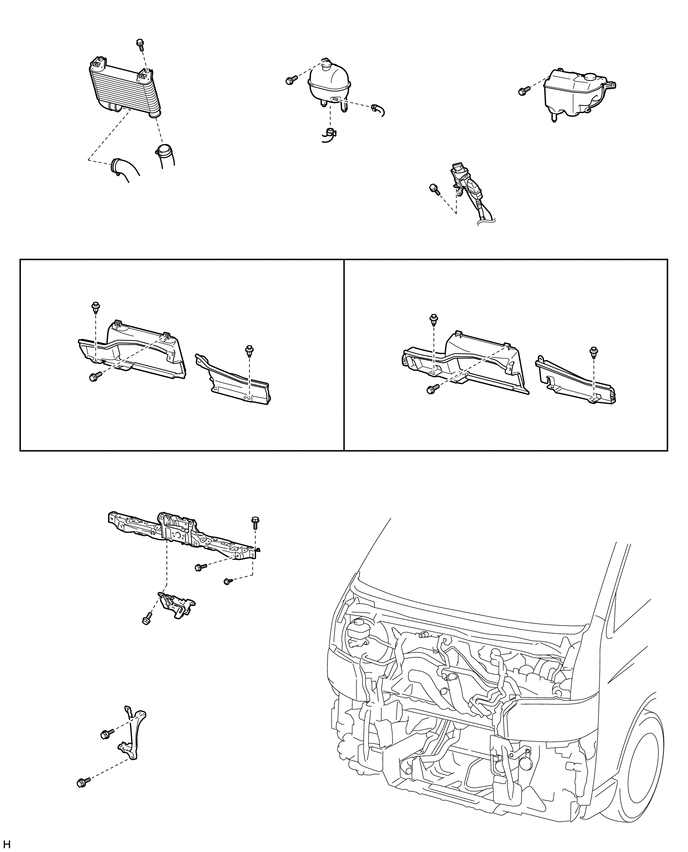 H