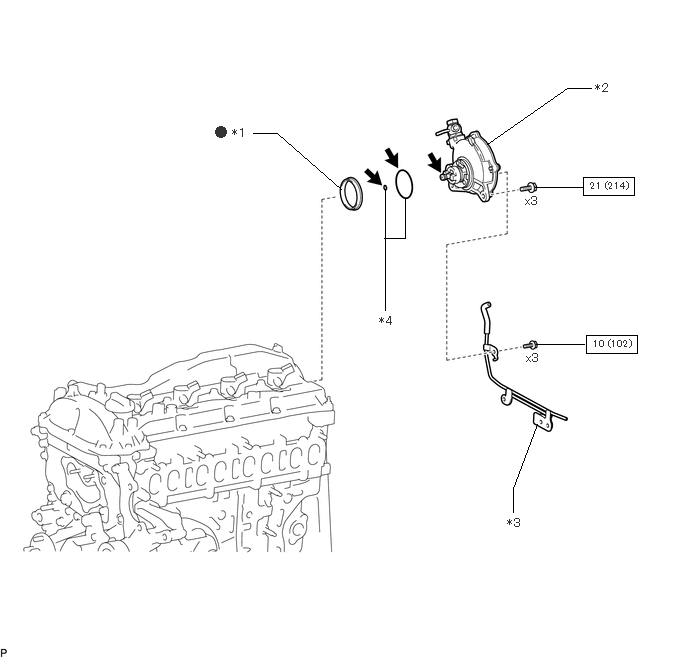 *2

*1

21 (214)

x3

*4

10 (102)

x3

*3

P