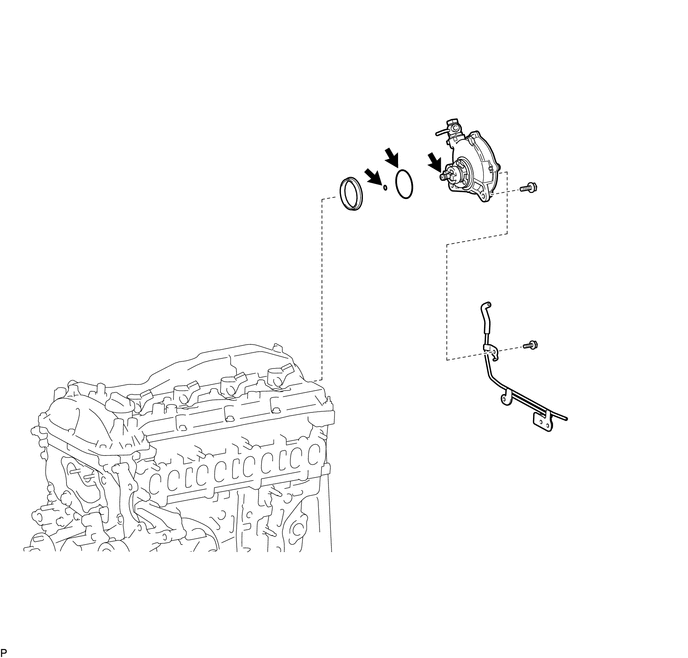 P