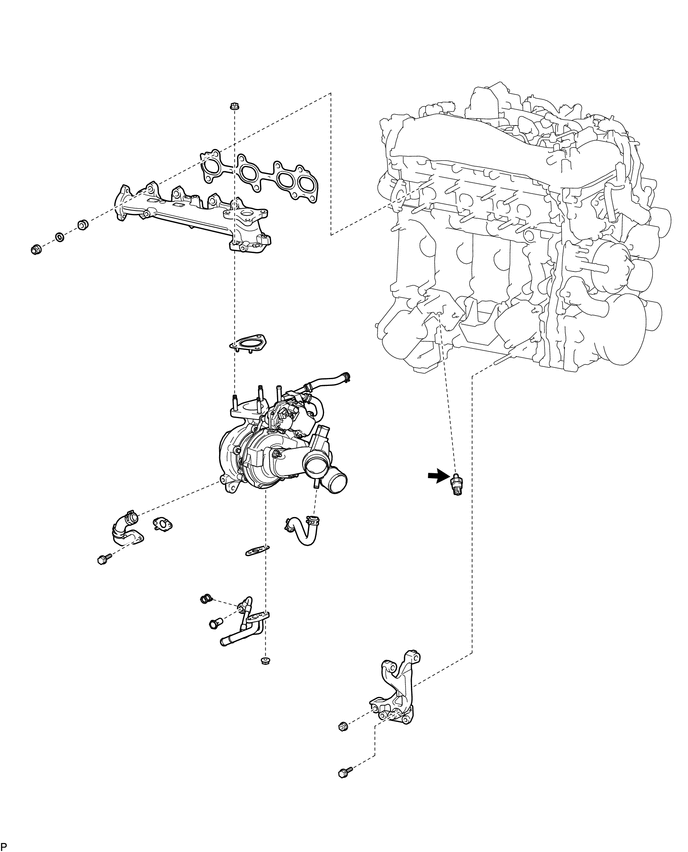 P