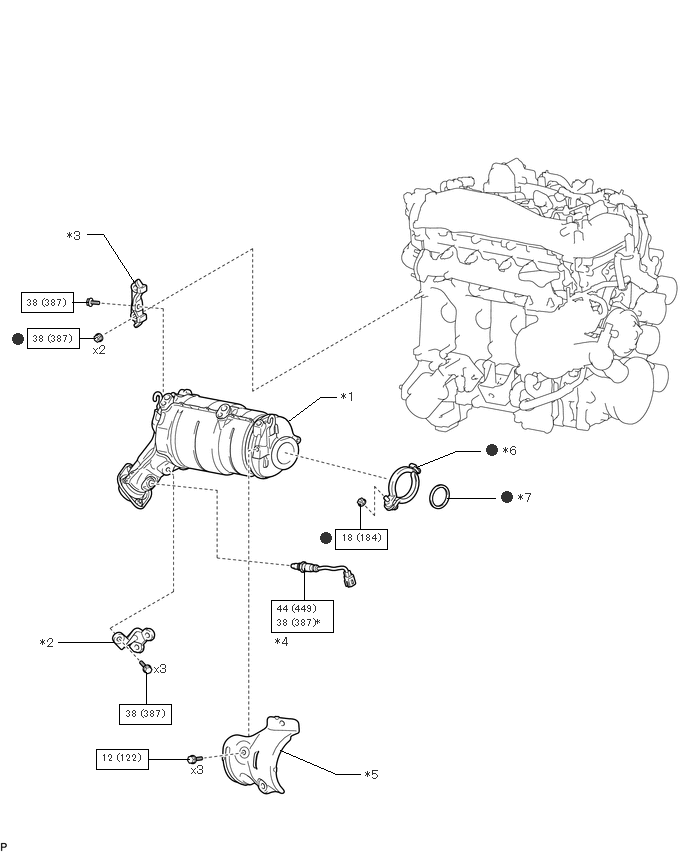 *3

38 (387)

38 (387)

x2

*1

*6

*7

18 (184)

44 (449)
38 (387)*

*4

*2

x3

38 (387)

12 (122)

x3

*5

P