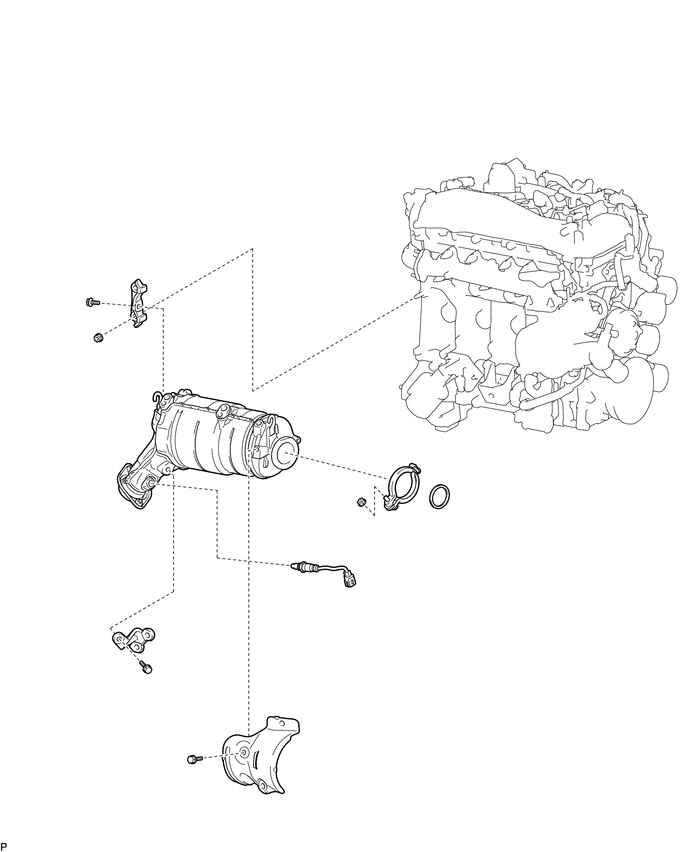 P