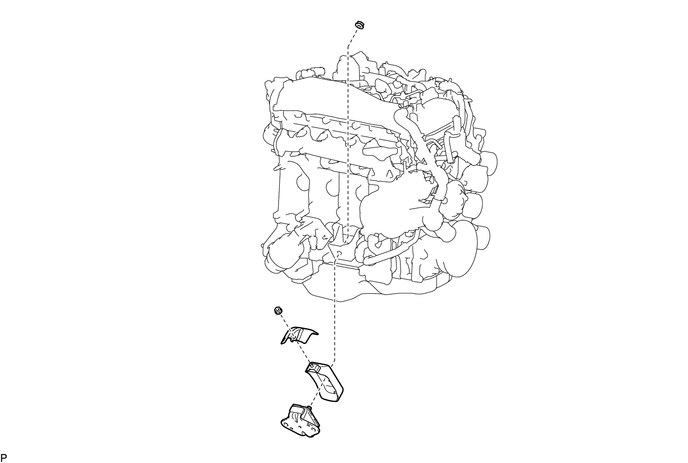 P