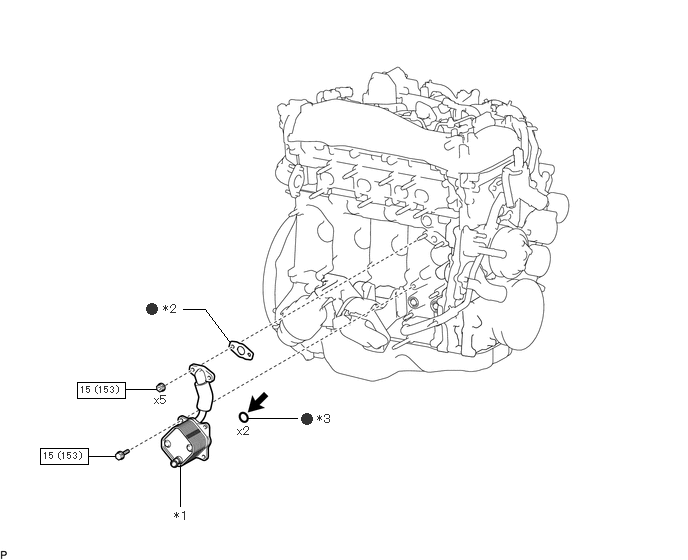 *2

15 (153)

x5

x2

*3

15 (153)

*1

P