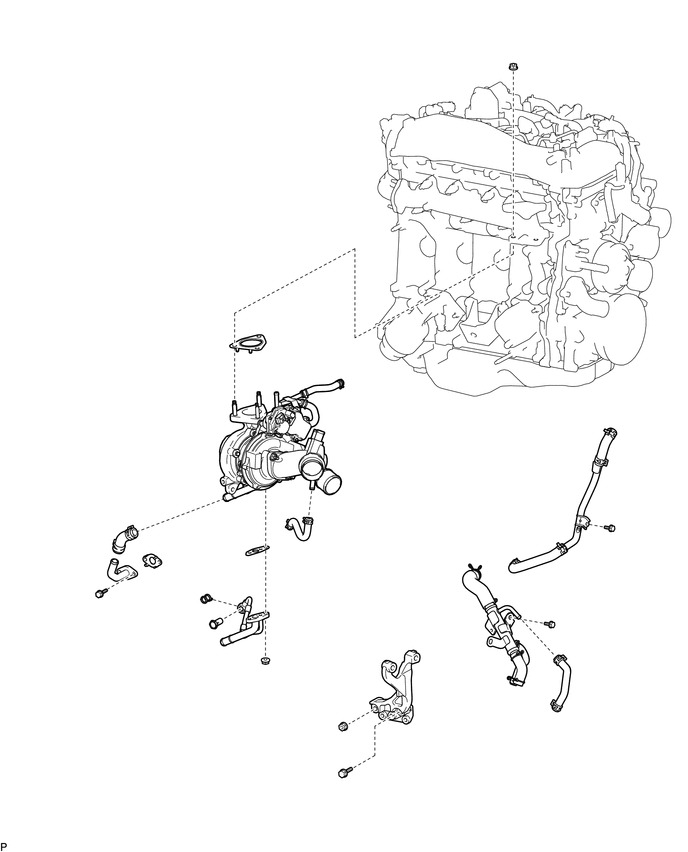 P