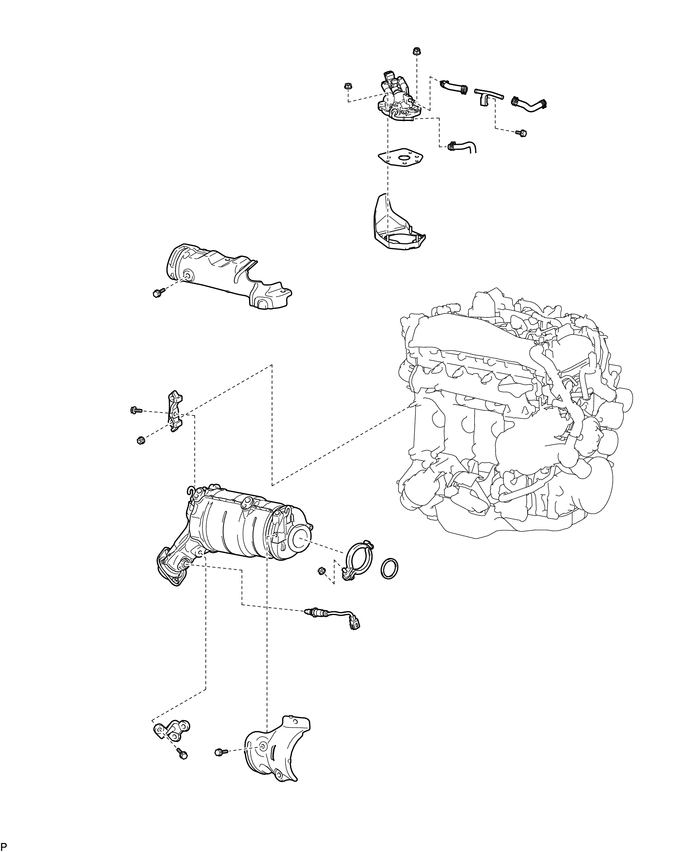 P