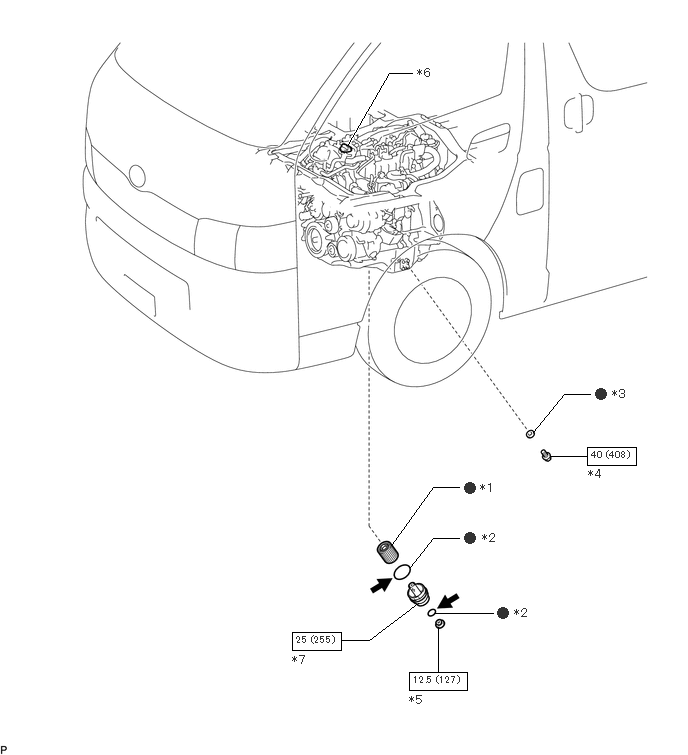 *6

*3

40 (408)
*4

*1

*2

*2

25 (255)
*7

12.5 (127)
*5

P