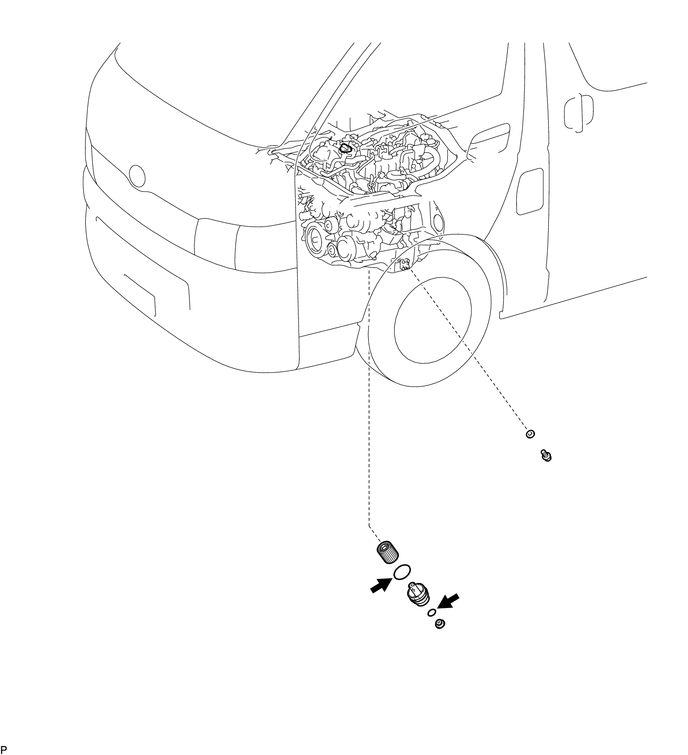 P