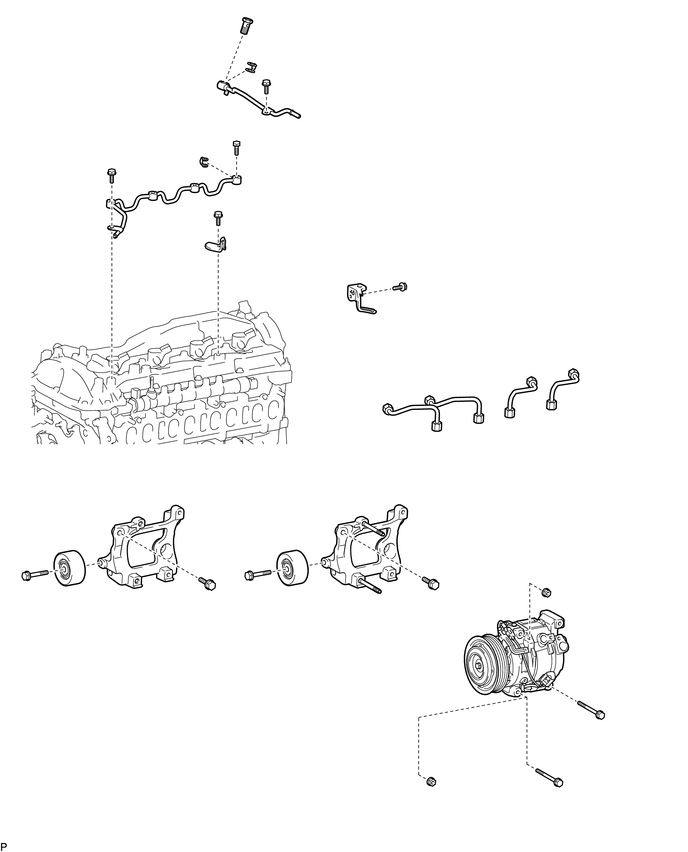 P