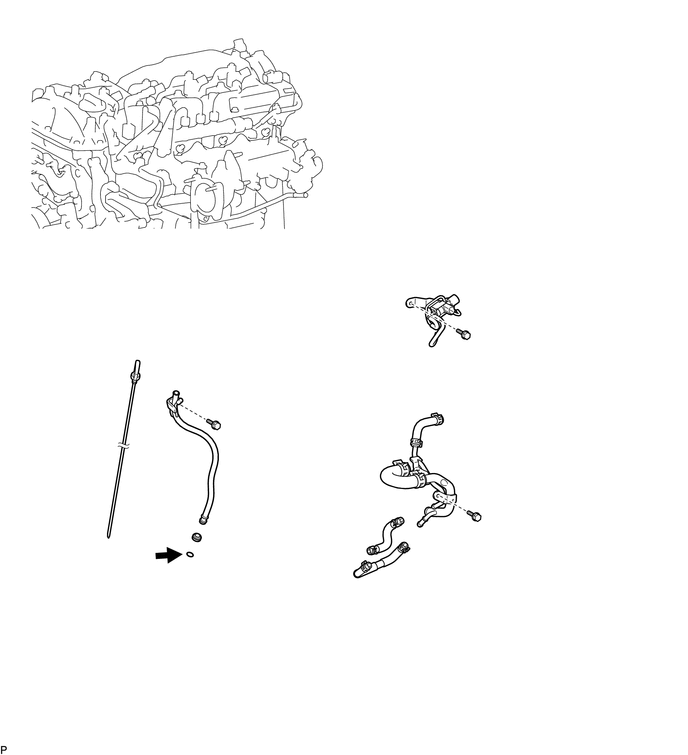 P