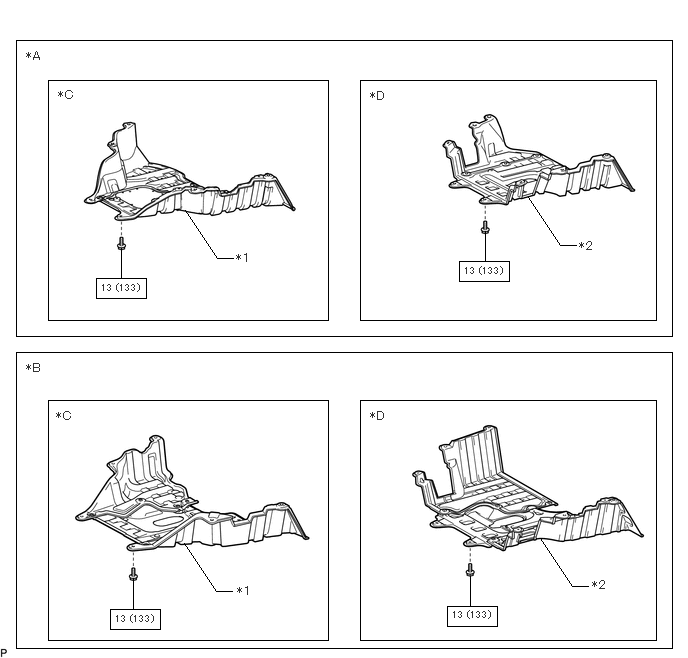 *A

*C

*1

13 (133)

*D

*2

13 (133)

*B

*C

*1

13 (133)

*D

*2

13 (133)

P