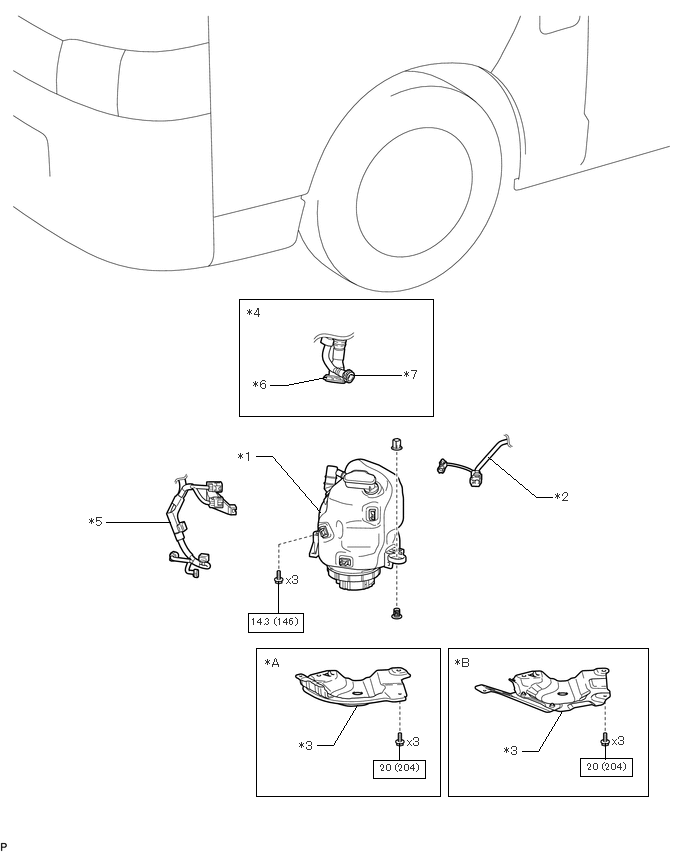 *4

*6

*7

*1

*2

*5

x3

14.3 (146)

*A

*3

x3

20 (204)

*B

*3

x3

20 (204)

P