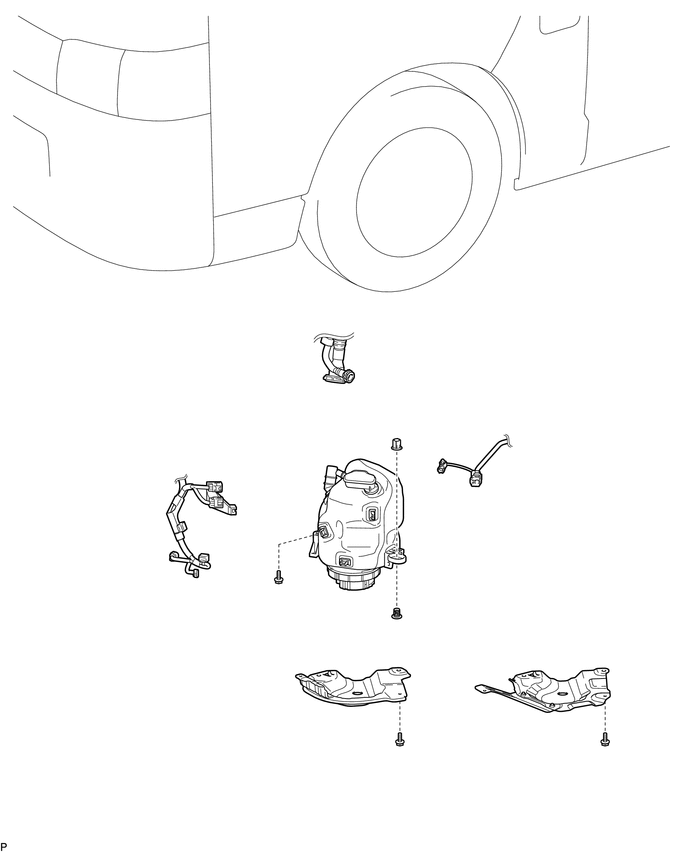 P