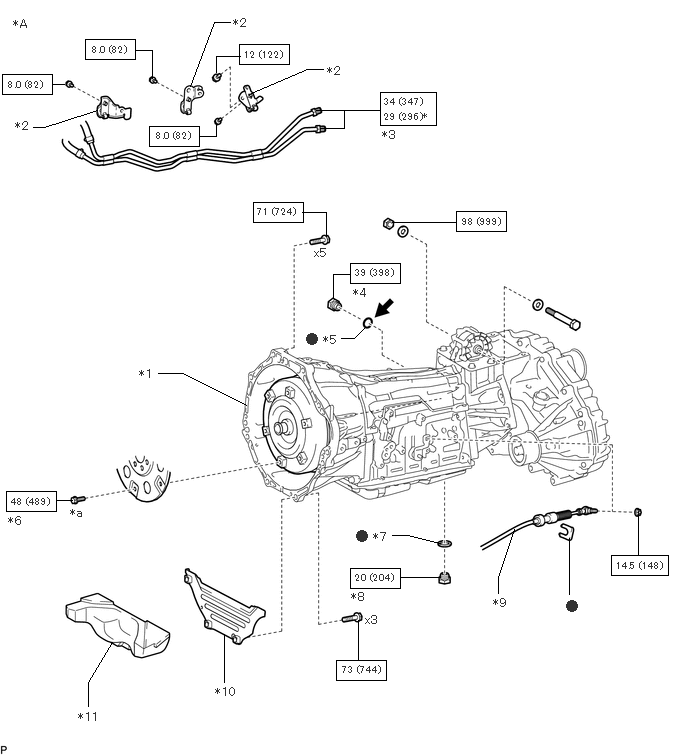 *A

*2

8.0 (82)

12 (122)

*2

8.0 (82)

*2

8.0 (82)

34 (347)
29 (296)*

*3

71 (724)

x5

98 (999)

39 (398)

*4

*5

*1

48 (489)

*a

*6

*7

20 (204)

*8

*9

14.5 (148)

x3

73 (744)

*10

*11

P