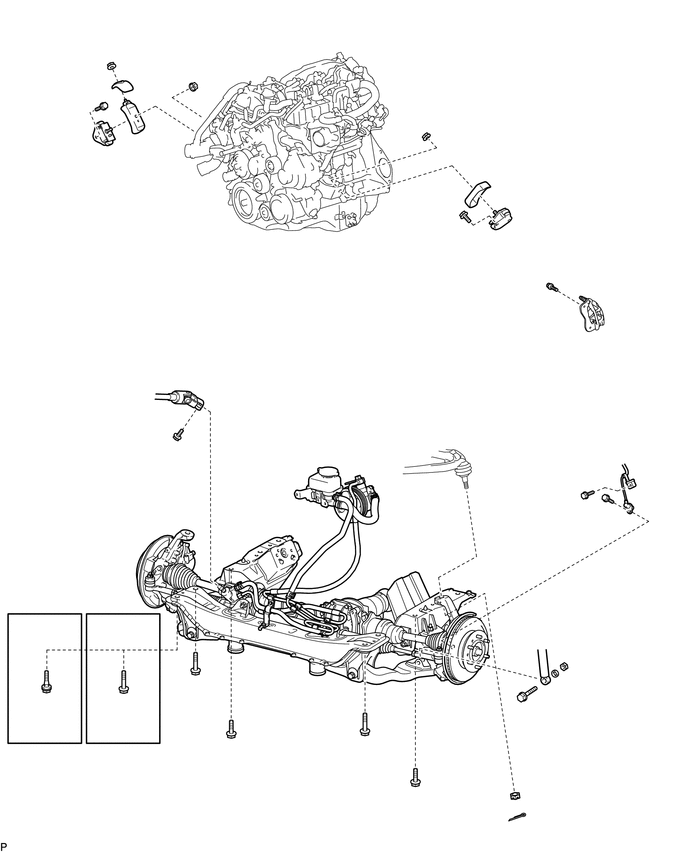 P