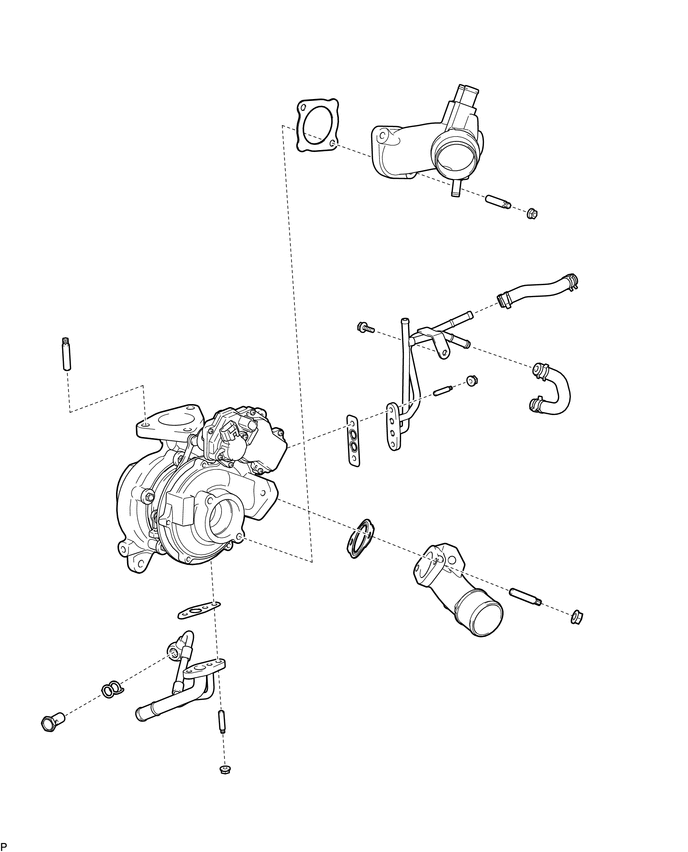 P